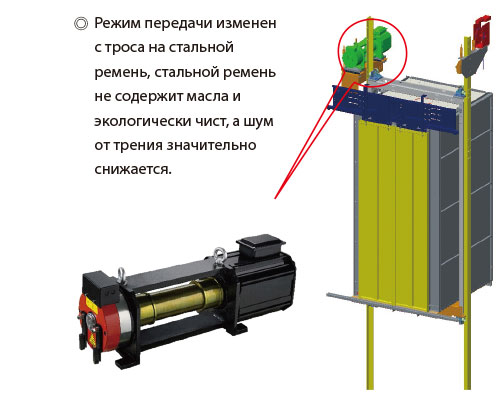 ◎ Режим передачи изменен с троса на стальной ремень, стальной ремень не содержит масла и экологически чист, а шум от трения значительно снижается.