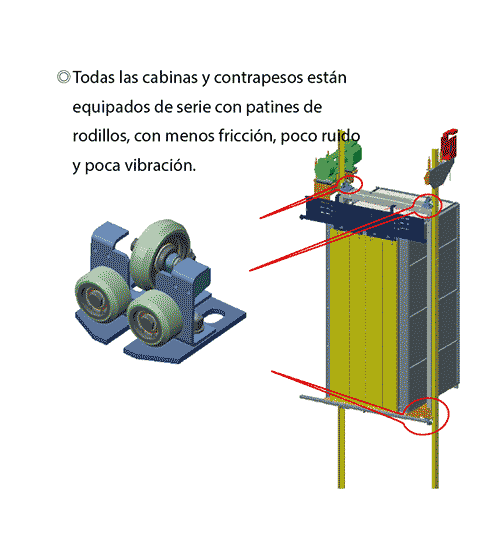 ◎Todas las cabinas y contrapesos están equipados de serie con patines de rodillos, con menos fricción, poco ruido y poca vibración.