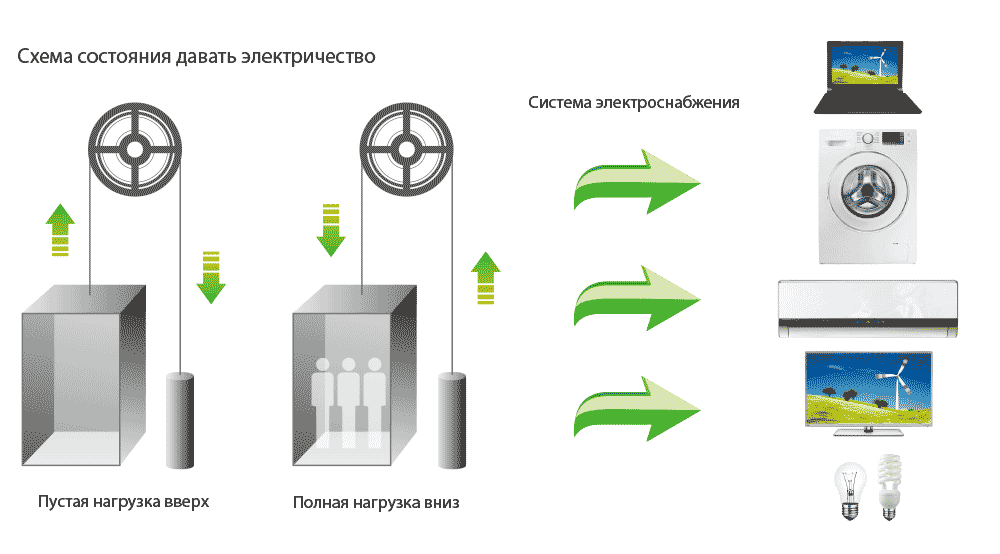 Схема состояния давать электричество

Система электроснабжения

Пустая нагрузка вверх

Полная нагрузка вниз